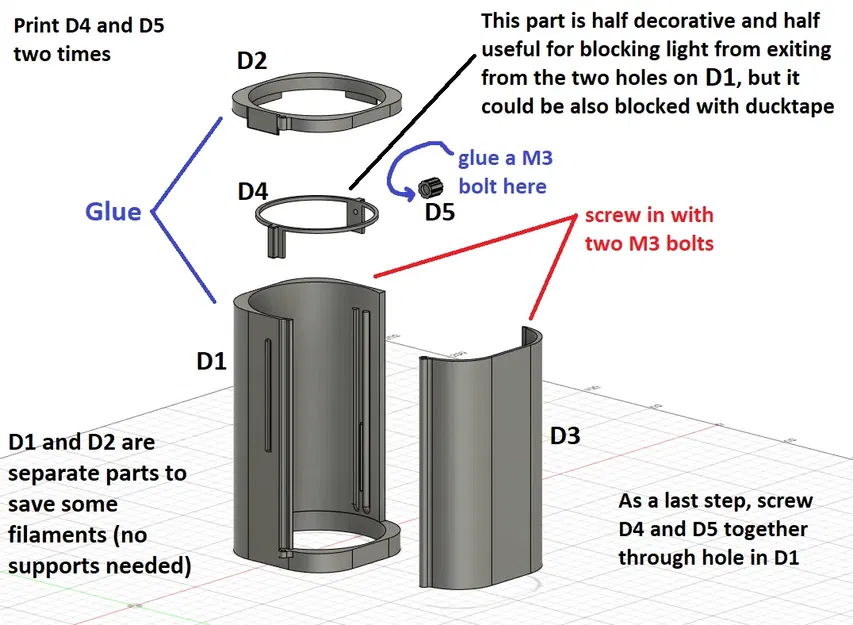 Print D4 and D5 two times

This part is half decorative and half useful for blocking light from exiting from the two holes on D1, but it could be also blocked with ducktape

D2

glue a M3 bolt here

D4

D5

Glue

screw in with two M3 bolts

D1

D3

D1 and D2 are separate parts to save some filaments (no supports needed)

As a last step, screw D4 and D5 together through hole in D1