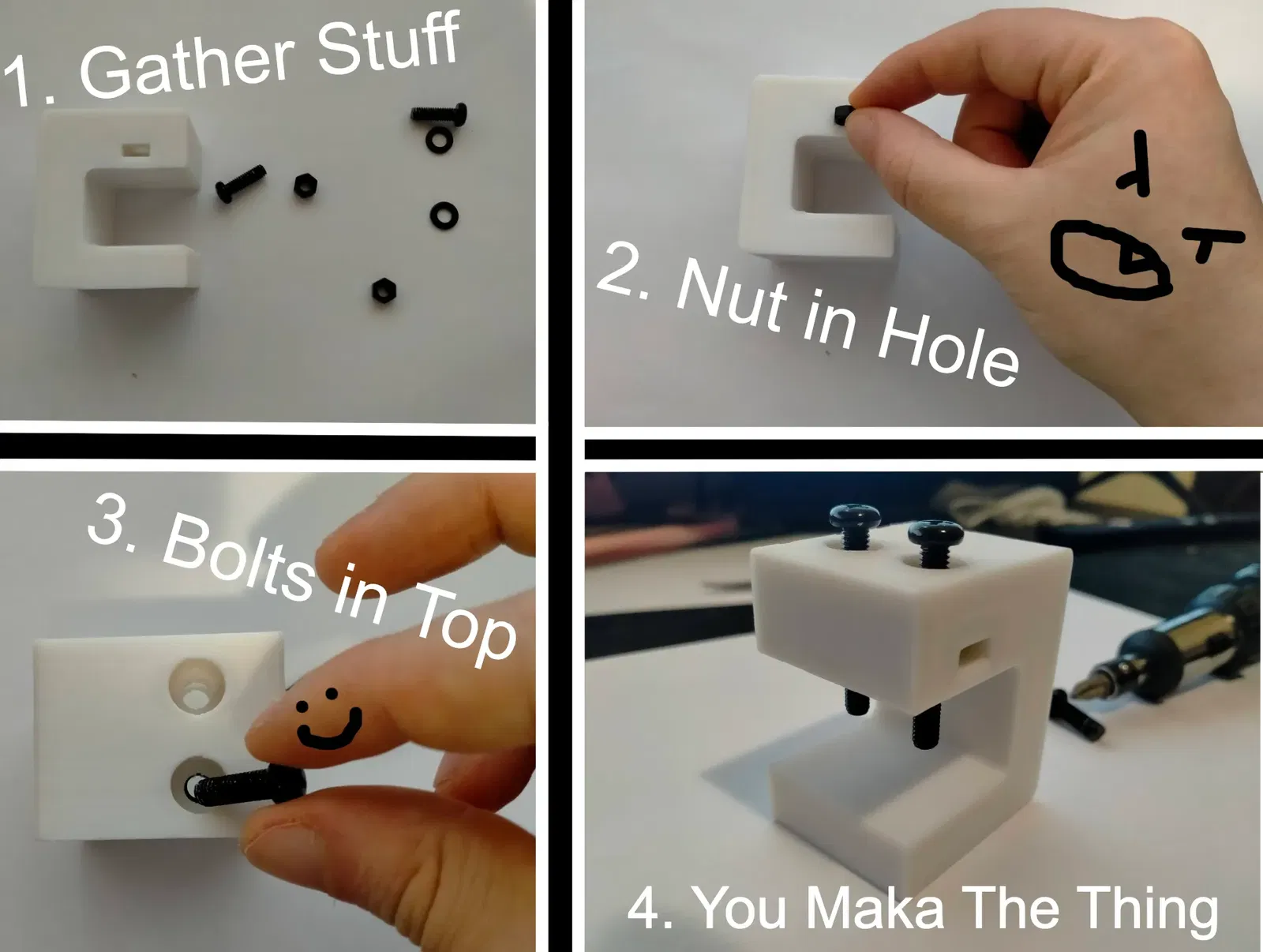 1. Gather Stuff

2. Nut in Hole

3. Bolts in Top

4. You Maka The Thing