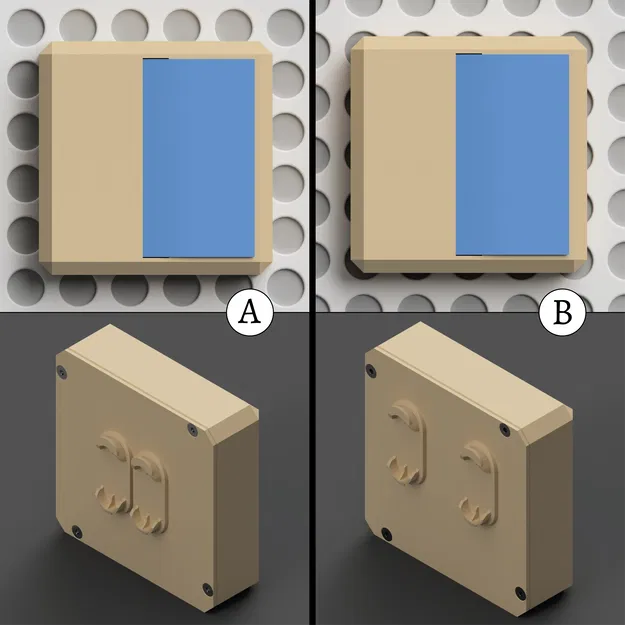 A

B