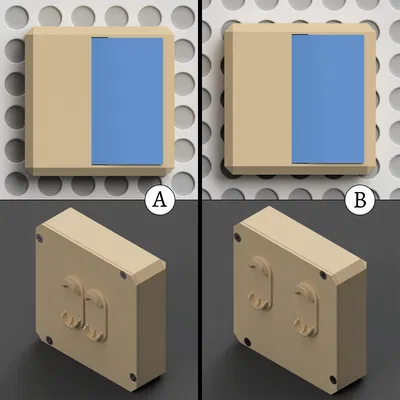 A

B