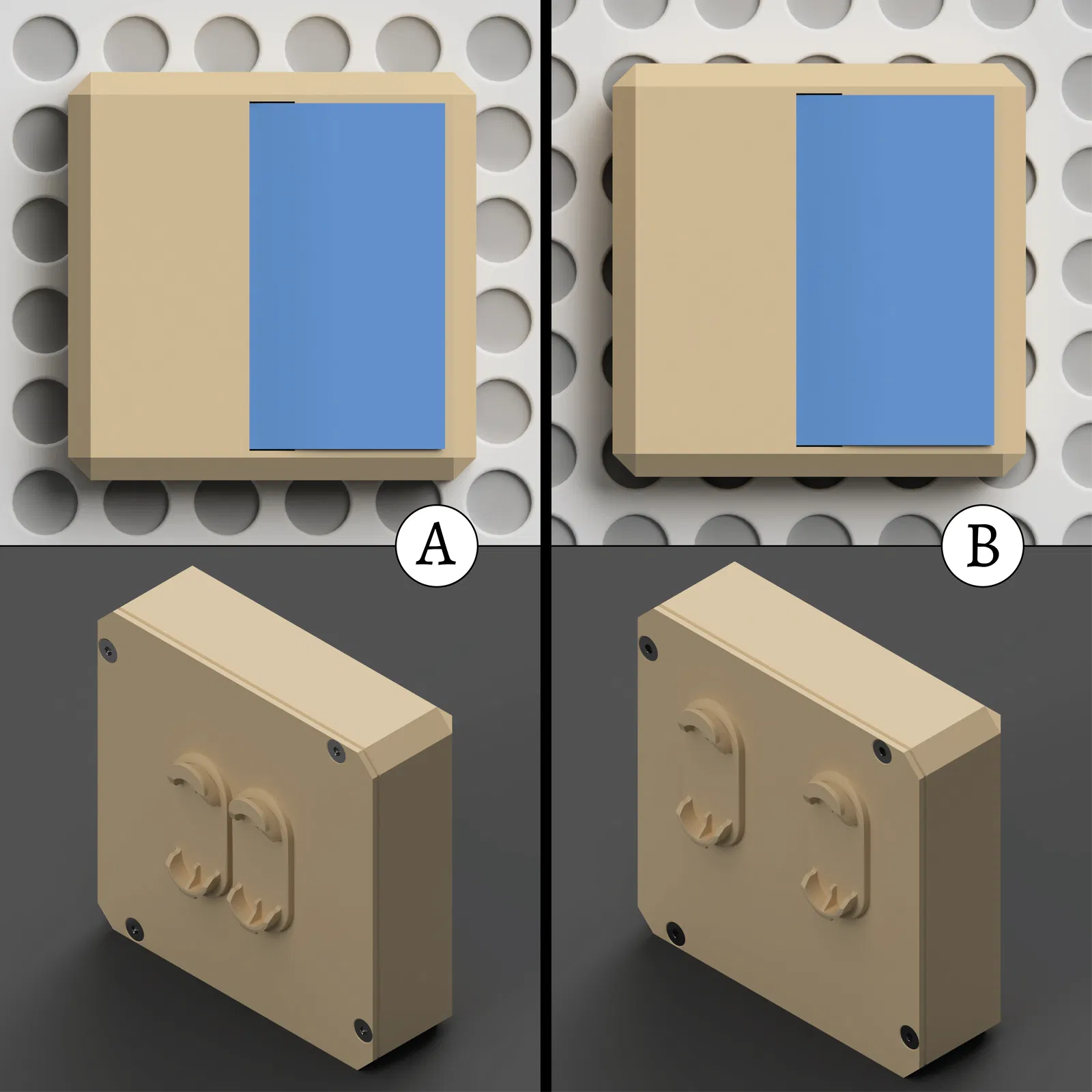 A

B