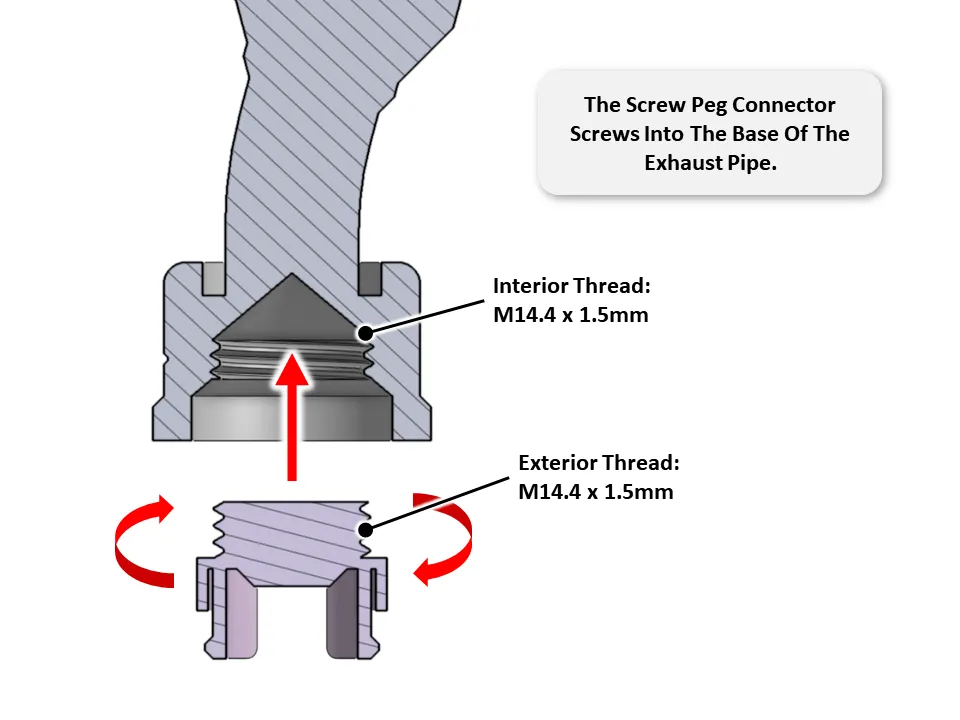 The Screw Peg Connector Screws Into The Base Of The Exhaust Pipe.

Interior Thread:
M14.4 x 1.5mm

Exterior Thread:
M14.4 x 1.5mm