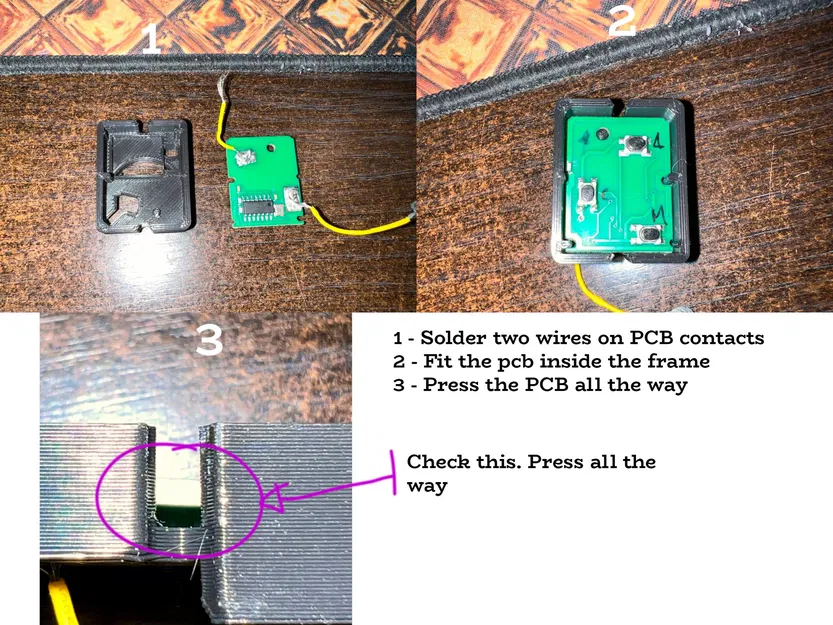 1

2

3

1 - Solder two wires on PCB contacts
2 - Fit the pcb inside the frame
3 - Press the PCB all the way

Check this. Press all the way