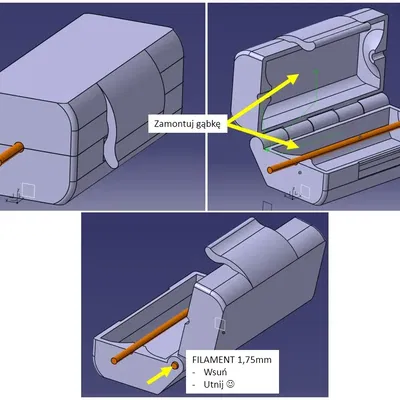 Zamontuj gąbkę

FILAMENT 1,75mm
- Wsuń
- Utnij ☺