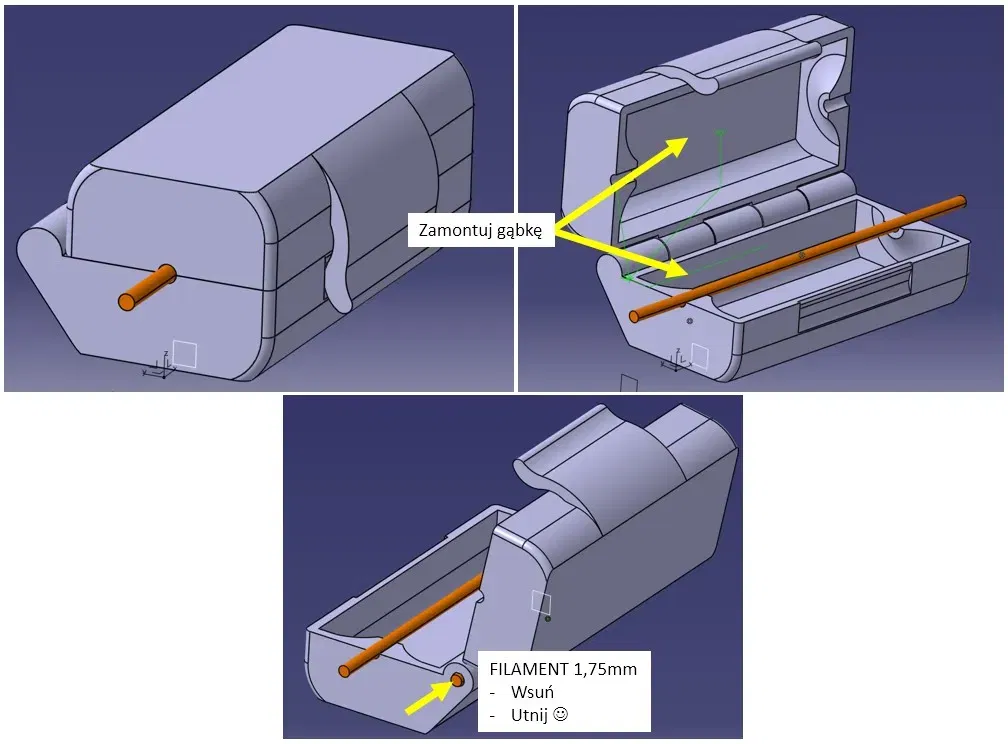 Zamontuj gąbkę

FILAMENT 1,75mm
- Wsuń
- Utnij ☺