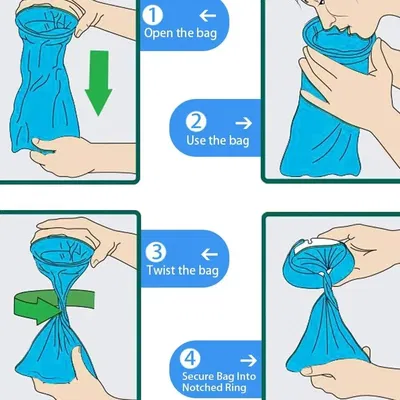 1 ←
Open the bag

2 →
Use the bag

3 ←
Twist the bag

4 →
Secure Bag Into Notched Ring