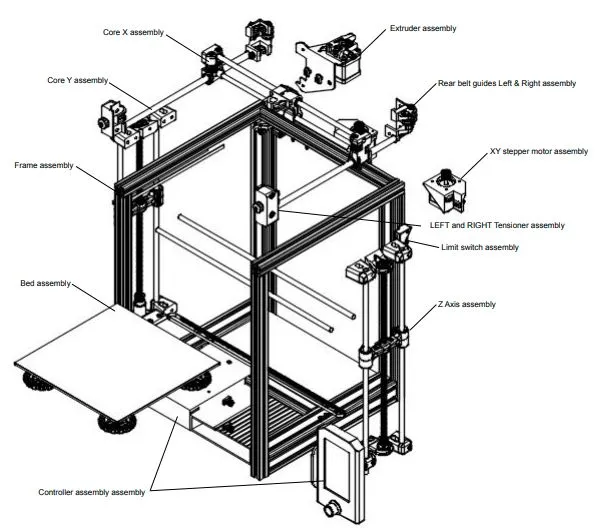 Core X assembly

Extruder assembly

Core Y assembly

Rear belt guides Left & Right assembly

XY stepper motor assembly

Frame assembly

LEFT and RIGHT Tensioner assembly

Limit switch assembly

Bed assembly

Z Axis assembly

Controller assembly assembly