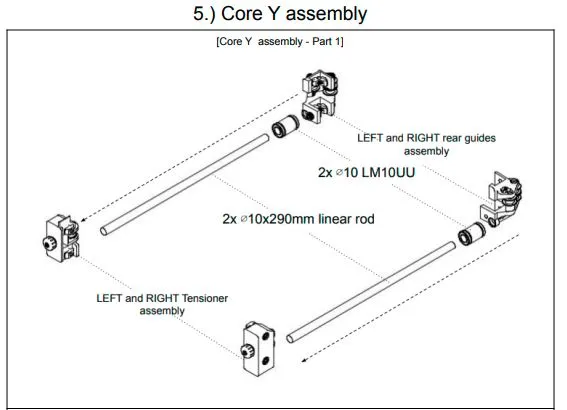 5.) Core Y assembly

[Core Y assembly - Part 1]

LEFT and RIGHT rear guides assembly

2x ⌀10 LM10UU

2x ⌀10x290mm linear rod

LEFT and RIGHT Tensioner assembly