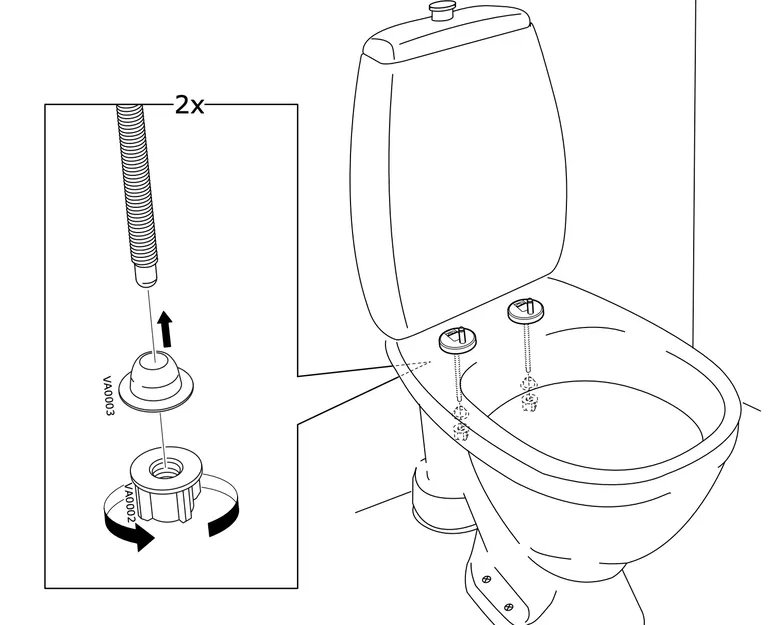 2x

VA0003

VA0002