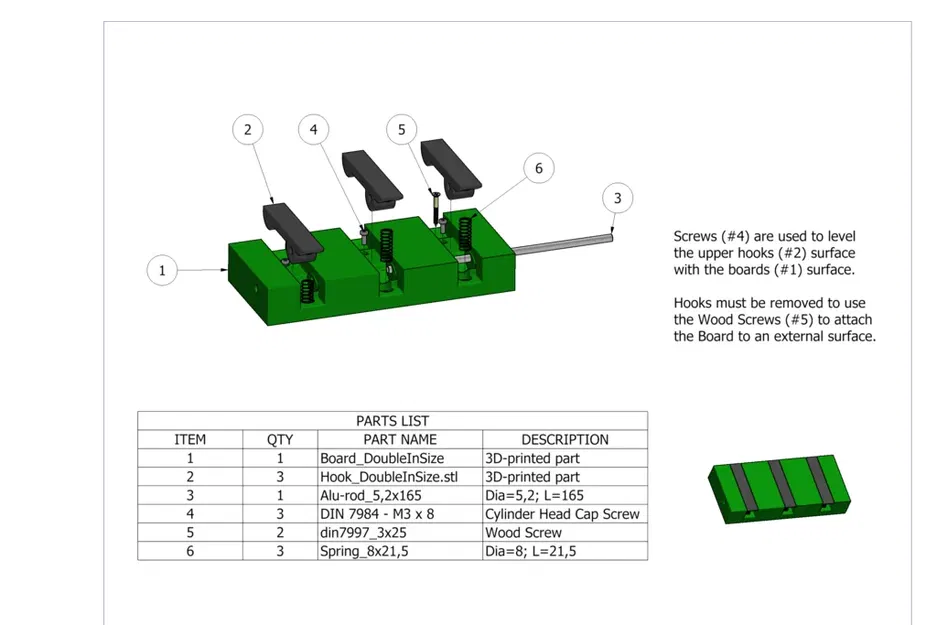 2
4
5
6
3
1

Screws (#4) are used to level the upper hooks (#2) surface with the boards (#1) surface.

Hooks must be removed to use the Wood Screws (#5) to attach the Board to an external surface.

PARTS LIST

| ITEM | QTY | PART NAME | DESCRIPTION |
|---|---|---|---|
| 1 | 1 | Board_DoubleInSize | 3D-printed part |
| 2 | 3 | Hook_DoubleInSize.stl | 3D-printed part |
| 3 | 1 | Alu-rod_5,2x165 | Dia=5,2; L=165 |
| 4 | 3 | DIN 7984 - M3 x 8 | Cylinder Head Cap Screw |
| 5 | 2 | din7997_3x25 | Wood Screw |
| 6 | 3 | Spring_8x21,5 | Dia=8; L=21,5 |