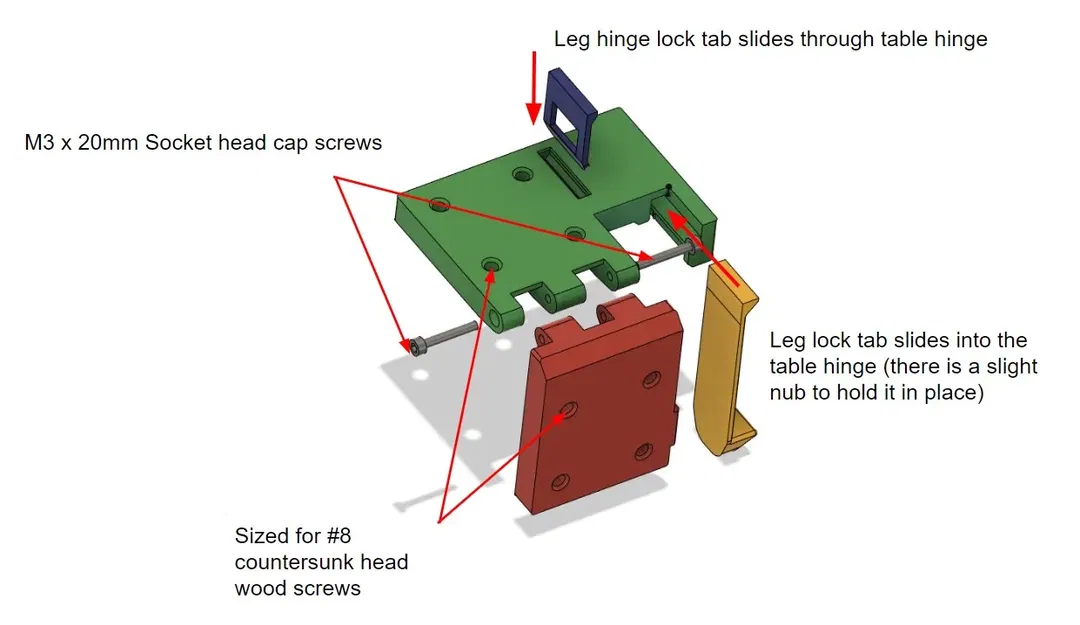 Leg hinge lock tab slides through table hinge

M3 x 20mm Socket head cap screws

Leg lock tab slides into the table hinge (there is a slight nub to hold it in place)

Sized for #8 countersunk head wood screws