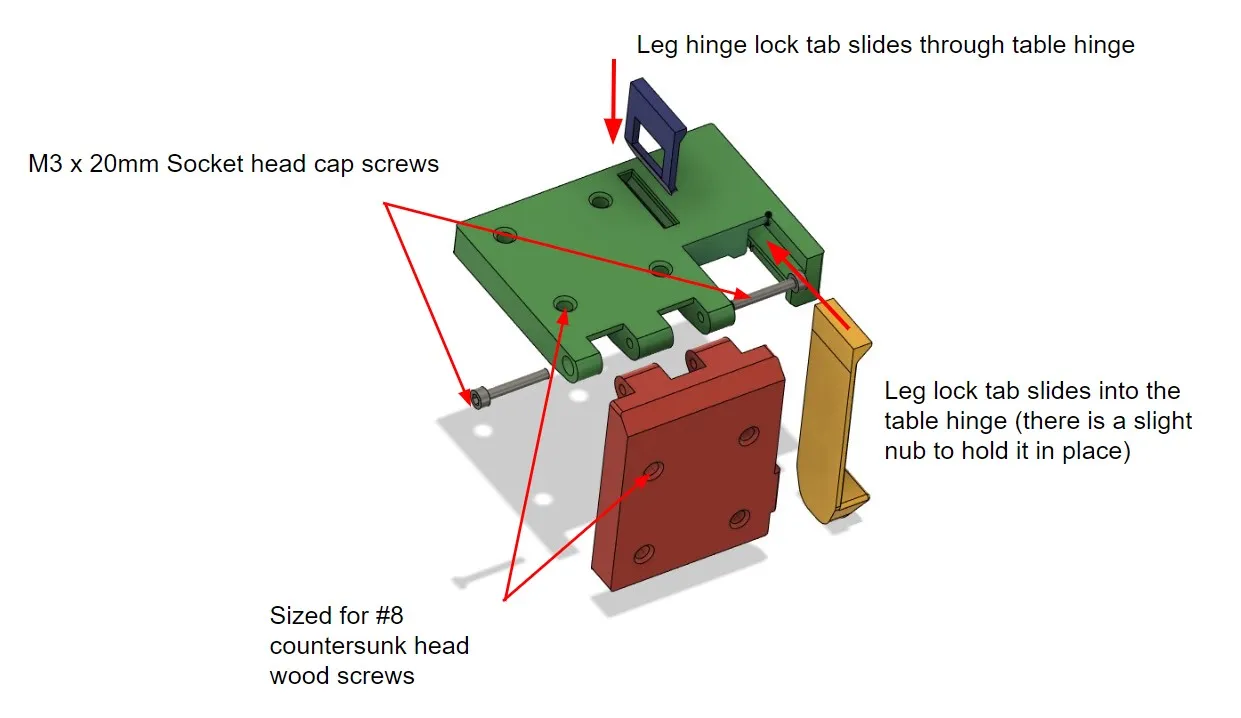 Leg hinge lock tab slides through table hinge

M3 x 20mm Socket head cap screws

Leg lock tab slides into the table hinge (there is a slight nub to hold it in place)

Sized for #8 countersunk head wood screws