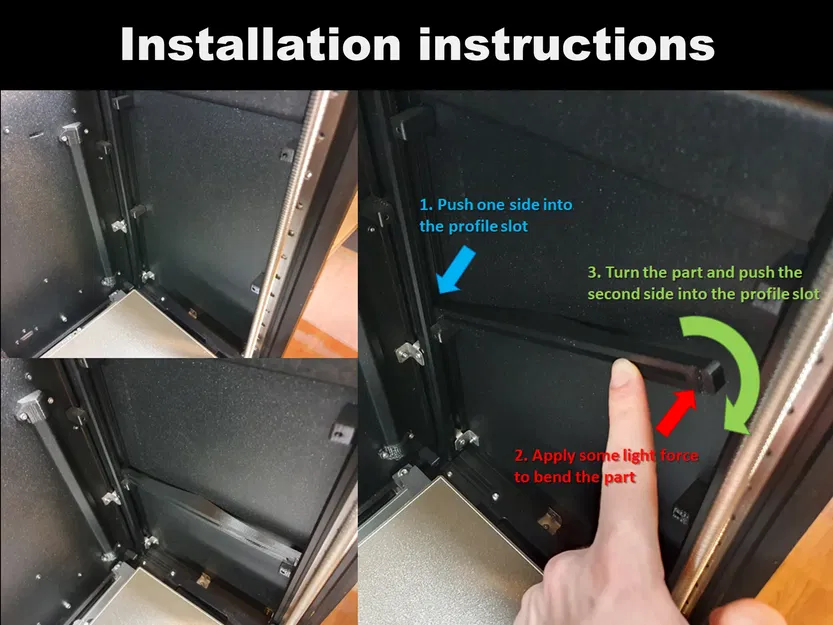 Installation instructions

1. Push one side into the profile slot

3. Turn the part and push the second side into the profile slot

2. Apply some light force to bend the part