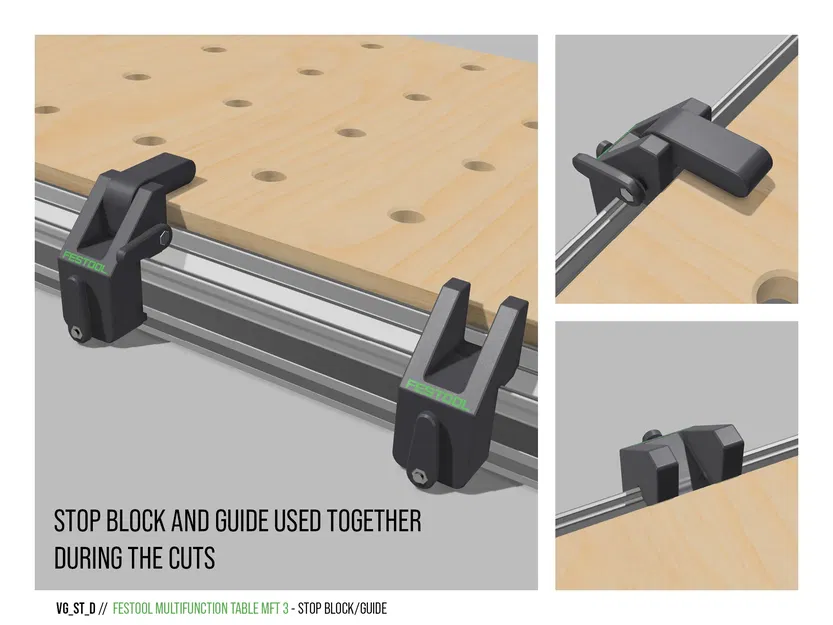 FESTOOL

FESTOOL

STOP BLOCK AND GUIDE USED TOGETHER DURING THE CUTS

VG_ST_D // FESTOOL MULTIFUNCTION TABLE MFT 3 - STOP BLOCK/GUIDE