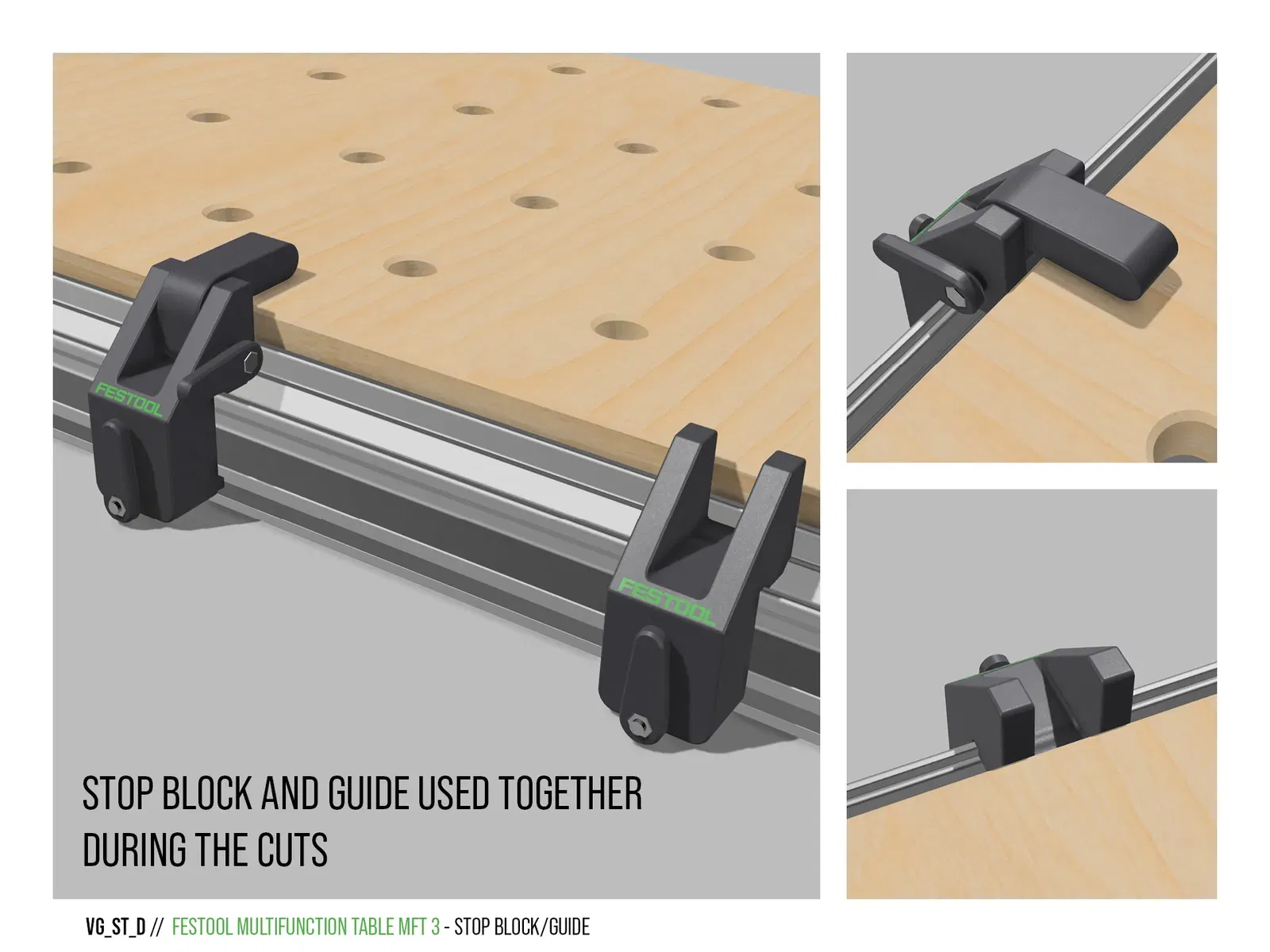 FESTOOL

FESTOOL

STOP BLOCK AND GUIDE USED TOGETHER DURING THE CUTS

VG_ST_D // FESTOOL MULTIFUNCTION TABLE MFT 3 - STOP BLOCK/GUIDE