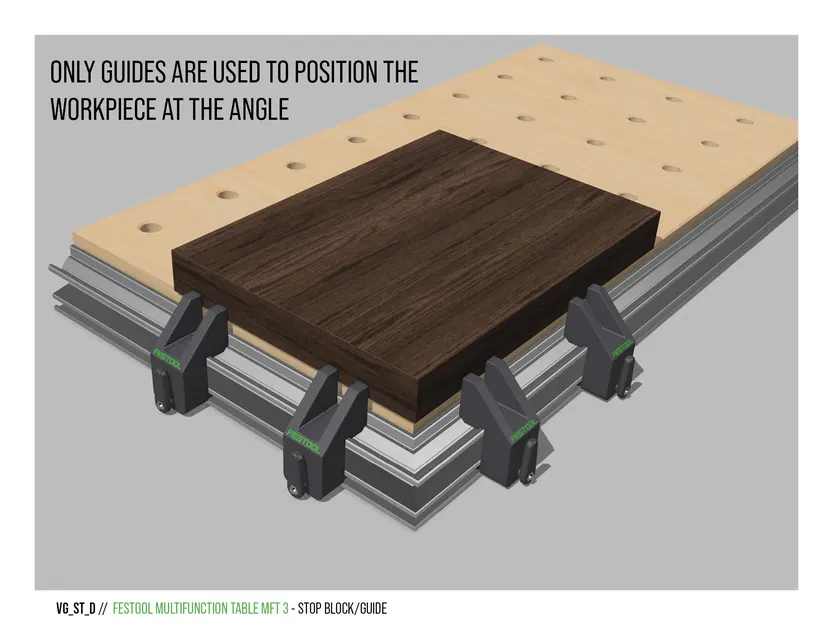 ONLY GUIDES ARE USED TO POSITION THE WORKPIECE AT THE ANGLE

FESTOOL

FESTOOL

FESTOOL

FESTOOL

VG_ST_D // FESTOOL MULTIFUNCTION TABLE MFT 3 - STOP BLOCK/GUIDE