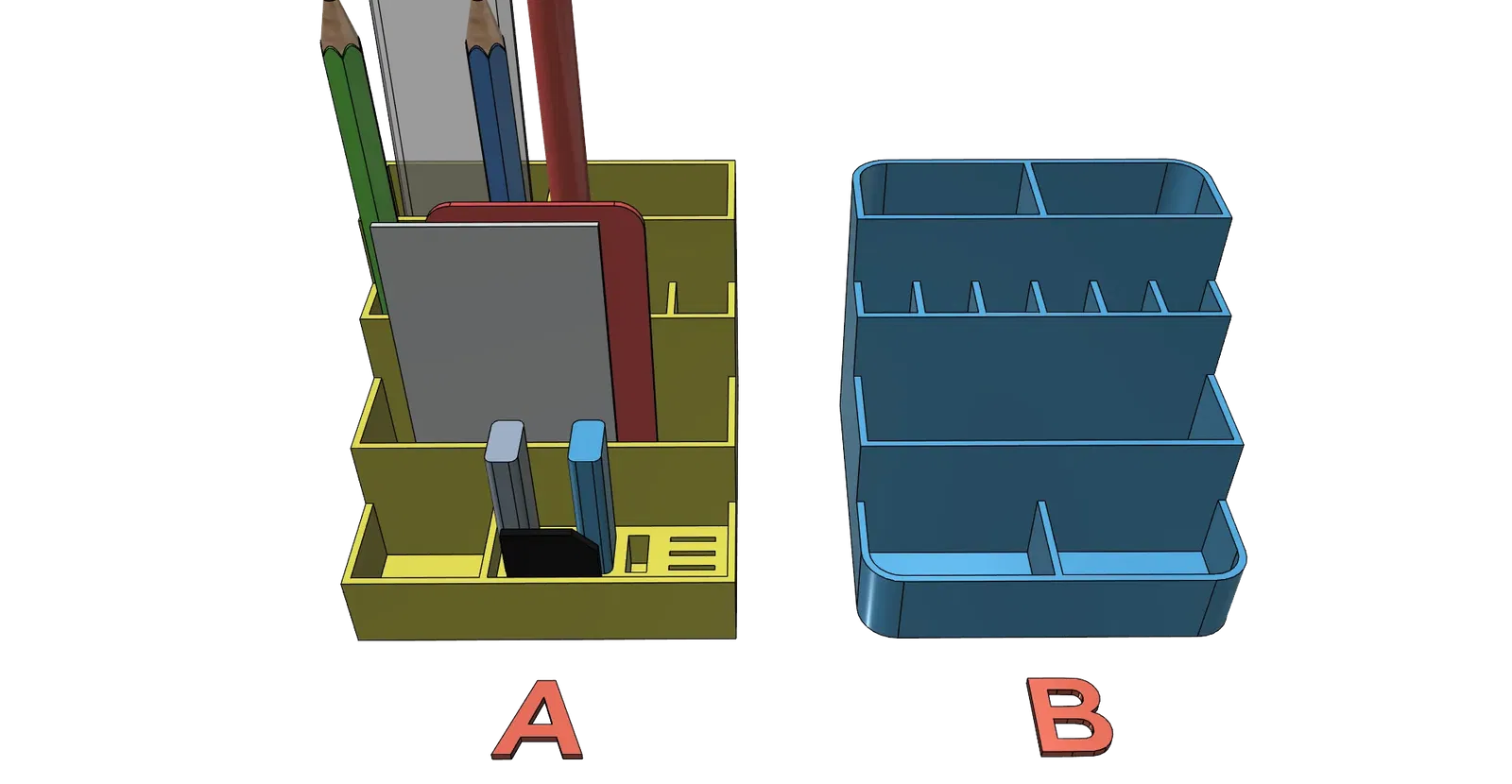 A

B