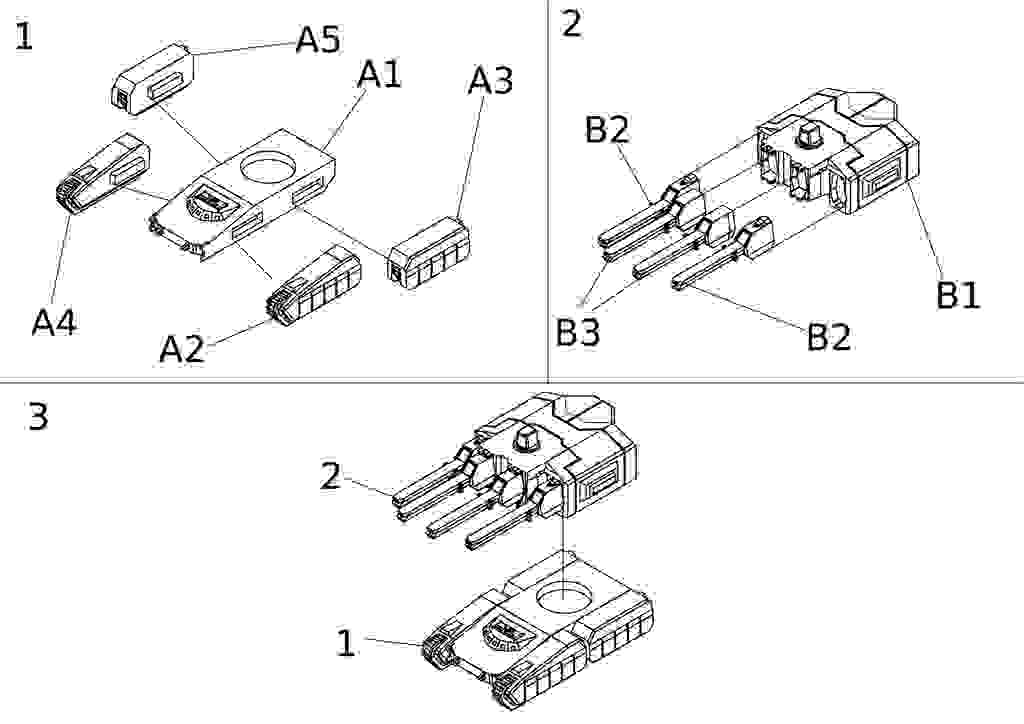 1

A5

A1

A3

A4

A2

2

B2

B1

B3

B2

3

2

1