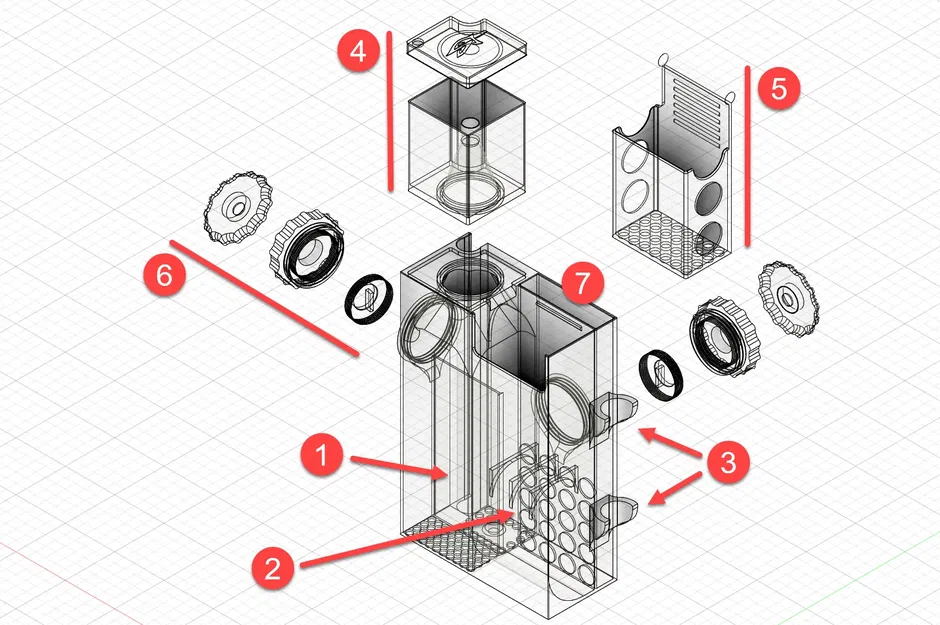 4
5
6
7
1
3
2