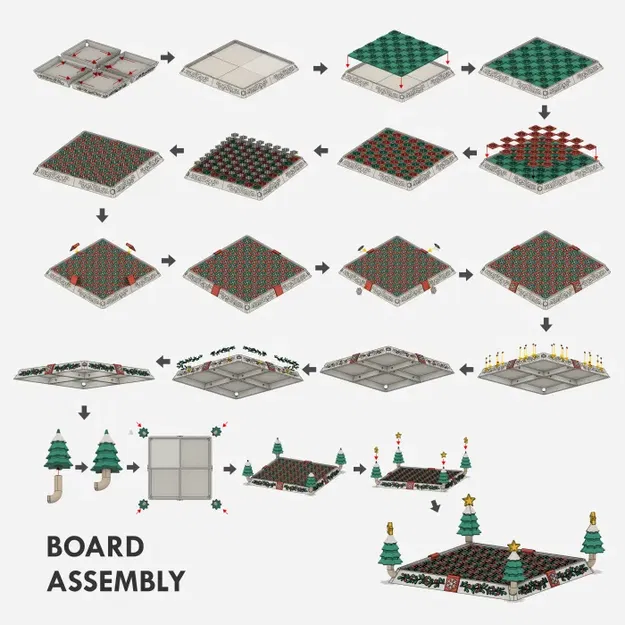 BOARD ASSEMBLY