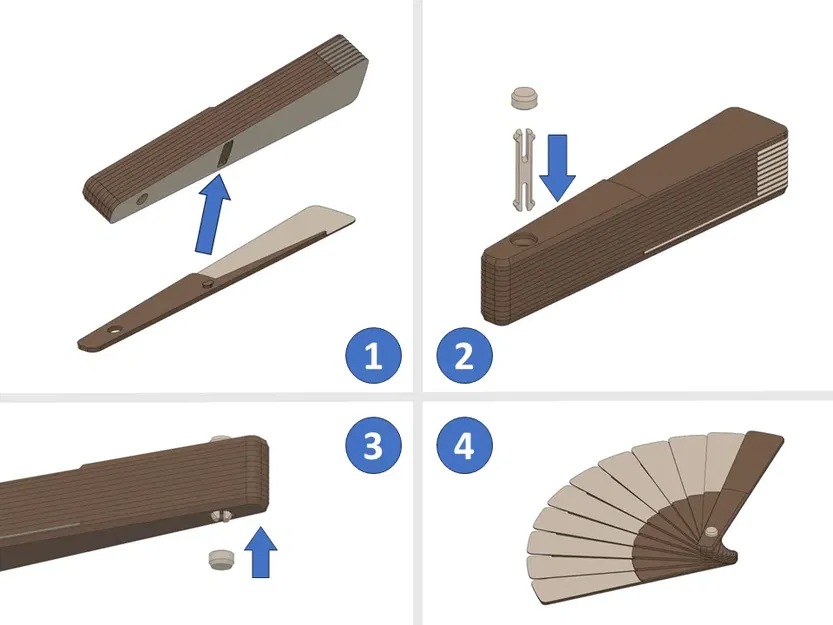 1
2
3
4