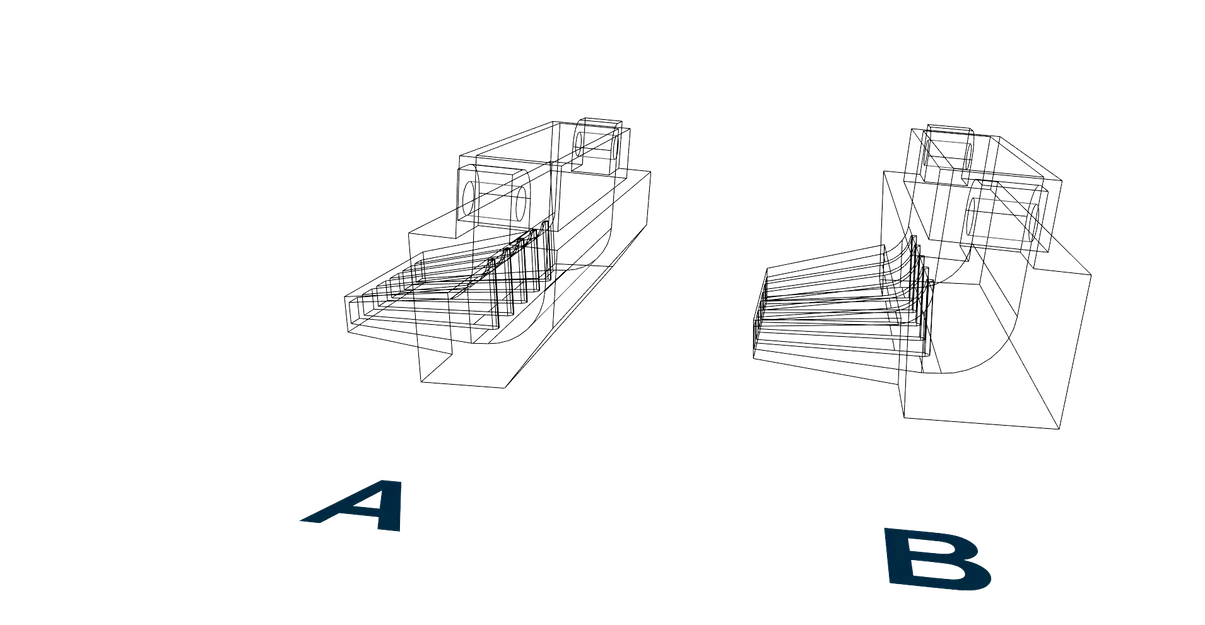 A

B