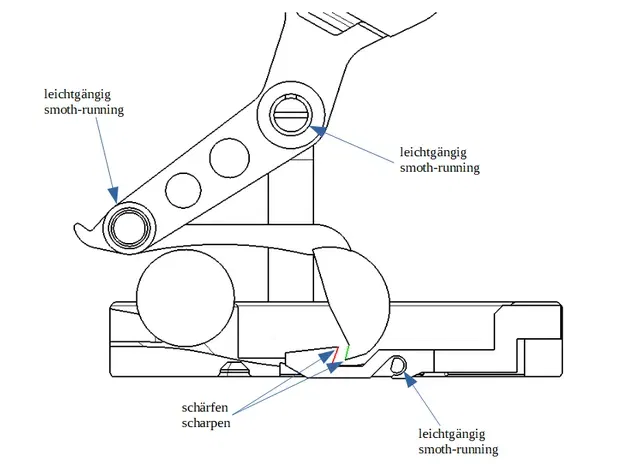 leichtgängig
smoth-running

leichtgängig
smoth-running

schärfen
scharpen

leichtgängig
smoth-running