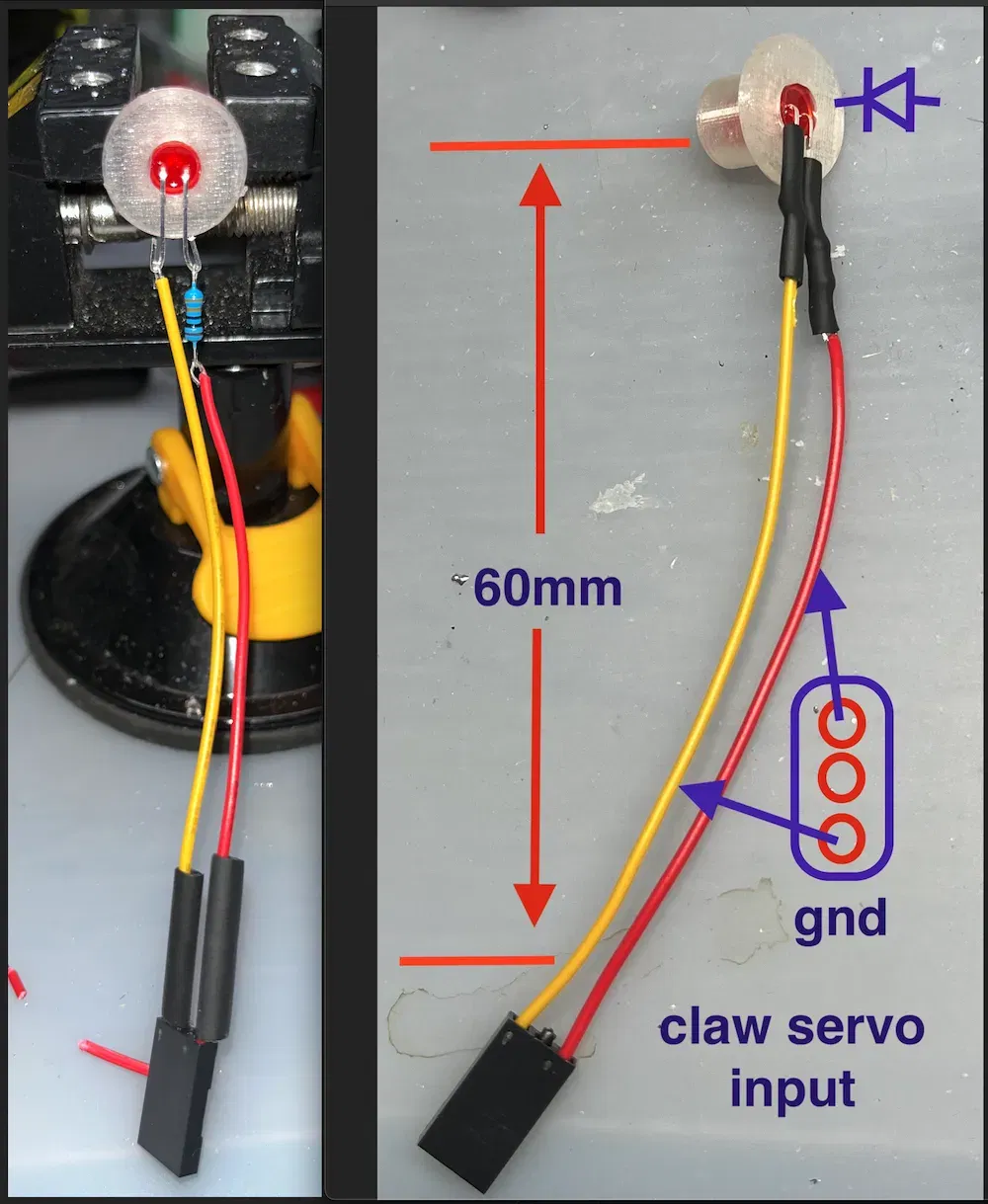 60mm

gnd

claw servo input