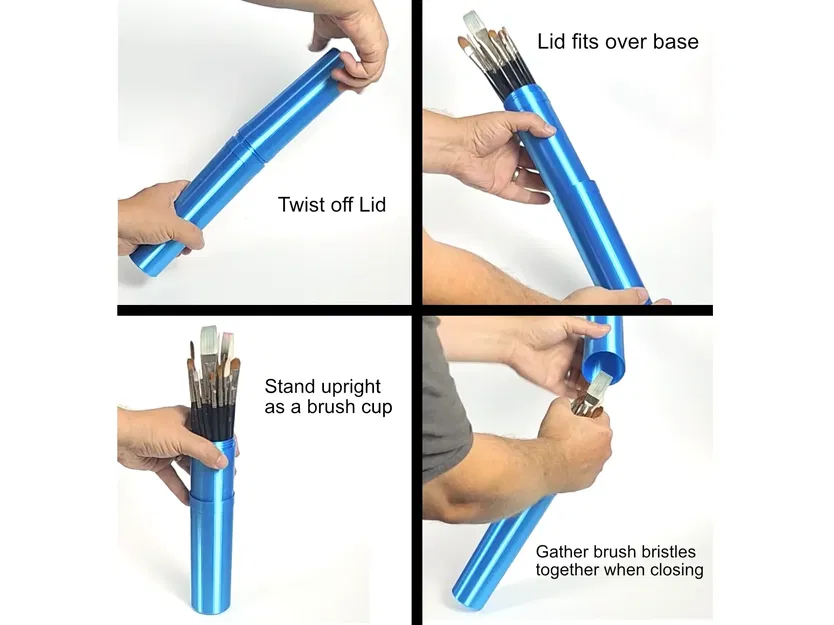 Twist off Lid

Lid fits over base

Stand upright as a brush cup

Gather brush bristles together when closing