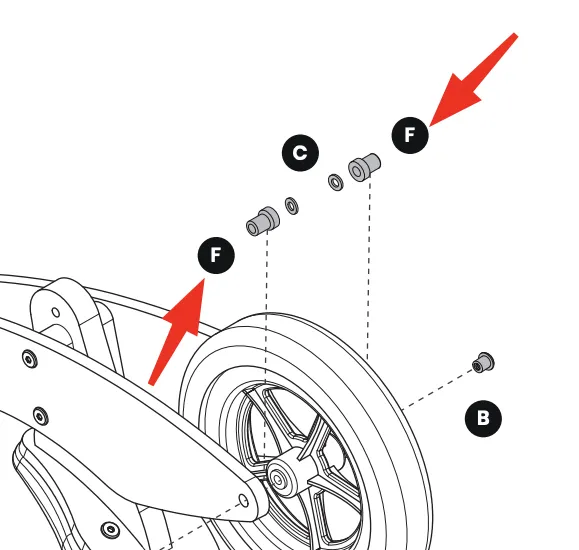 C

F

F

B