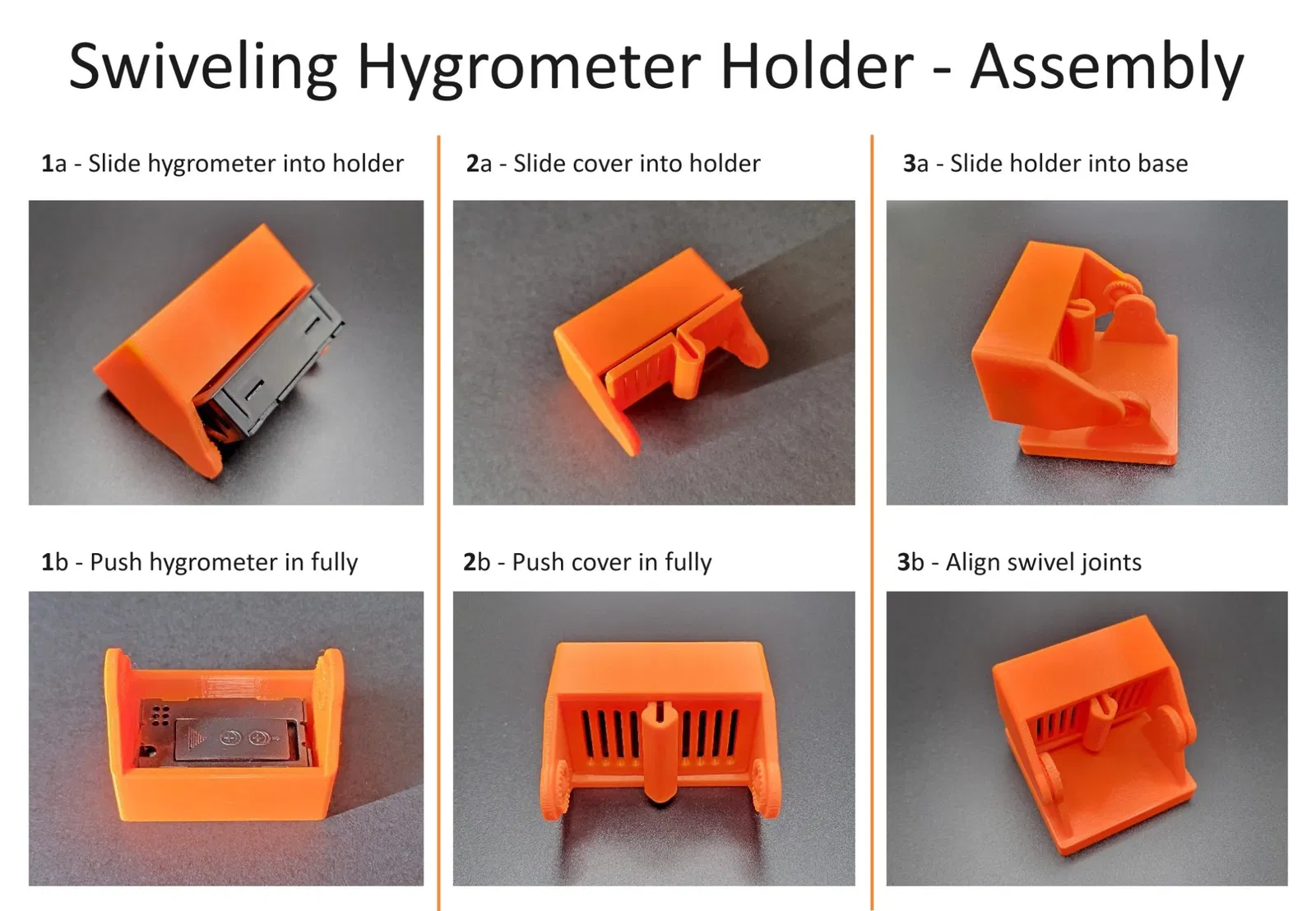 Swiveling Hygrometer Holder - Assembly

1a - Slide hygrometer into holder

1b - Push hygrometer in fully

2a - Slide cover into holder

2b - Push cover in fully

3a - Slide holder into base

3b - Align swivel joints