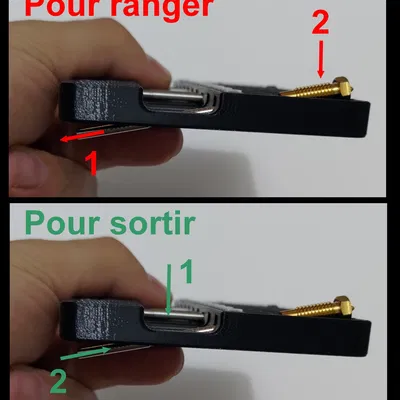 Pour ranger

2

1

Pour sortir

1

2