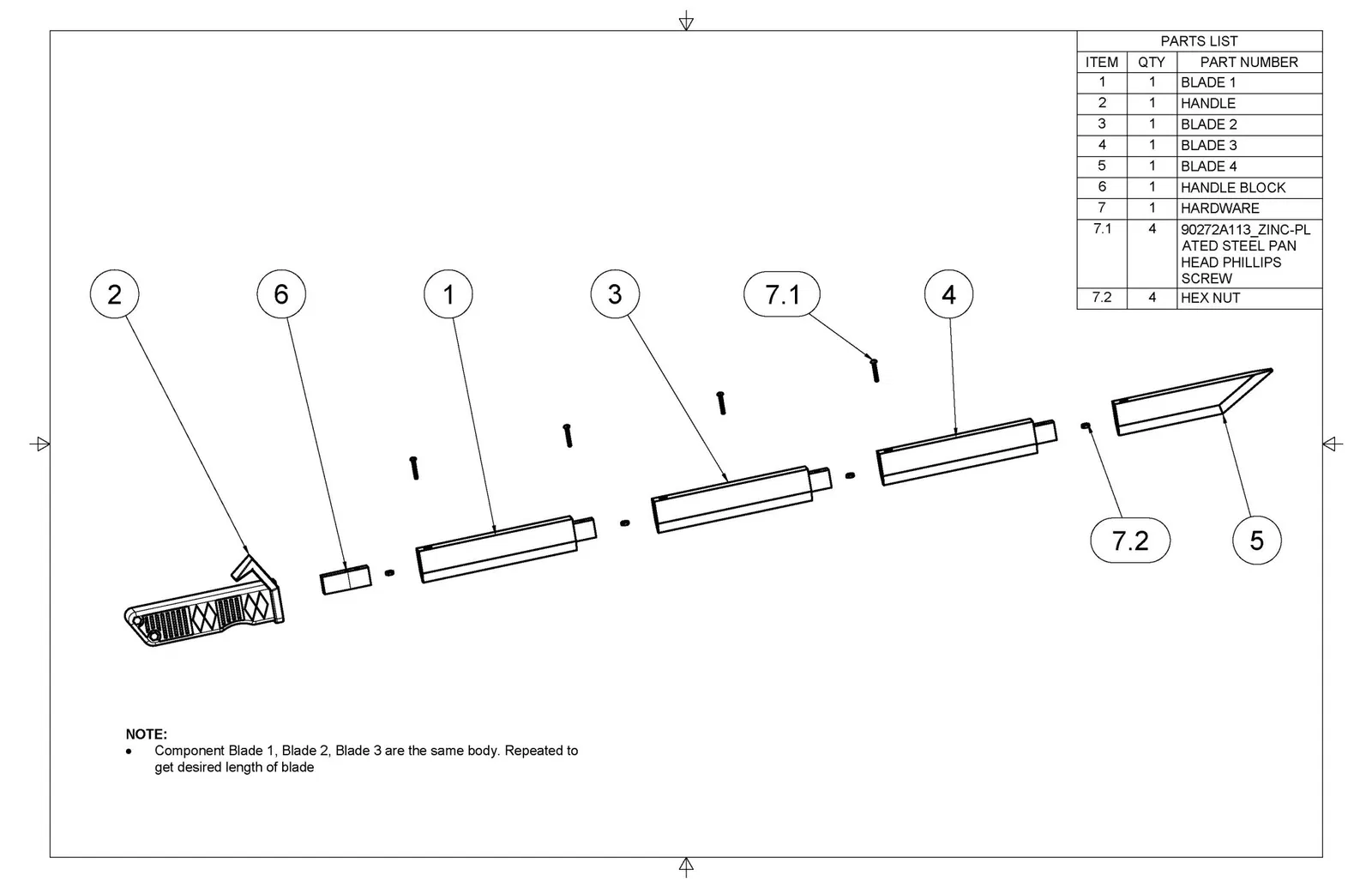 PARTS LIST

| ITEM | QTY | PART NUMBER |
|---|---|---|
| 1 | 1 | BLADE 1 |
| 2 | 1 | HANDLE |
| 3 | 1 | BLADE 2 |
| 4 | 1 | BLADE 3 |
| 5 | 1 | BLADE 4 |
| 6 | 1 | HANDLE BLOCK |
| 7 | 1 | HARDWARE |
| 7.1 | 4 | 90272A113_ZINC-PLATED STEEL PAN HEAD PHILLIPS SCREW |
| 7.2 | 4 | HEX NUT |

2

6

1

3

7.1

4

7.2

5

NOTE:
• Component Blade 1, Blade 2, Blade 3 are the same body. Repeated to get desired length of blade