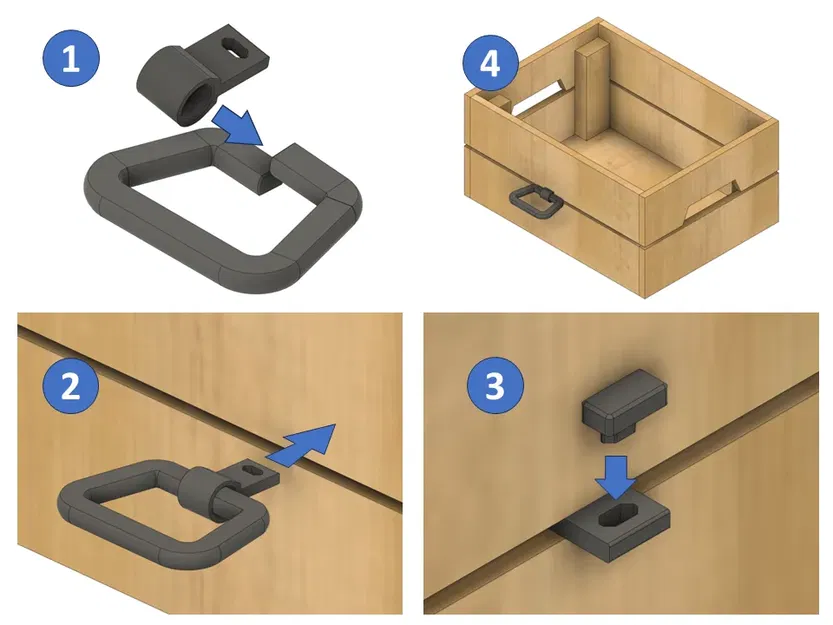 1

4

2

3