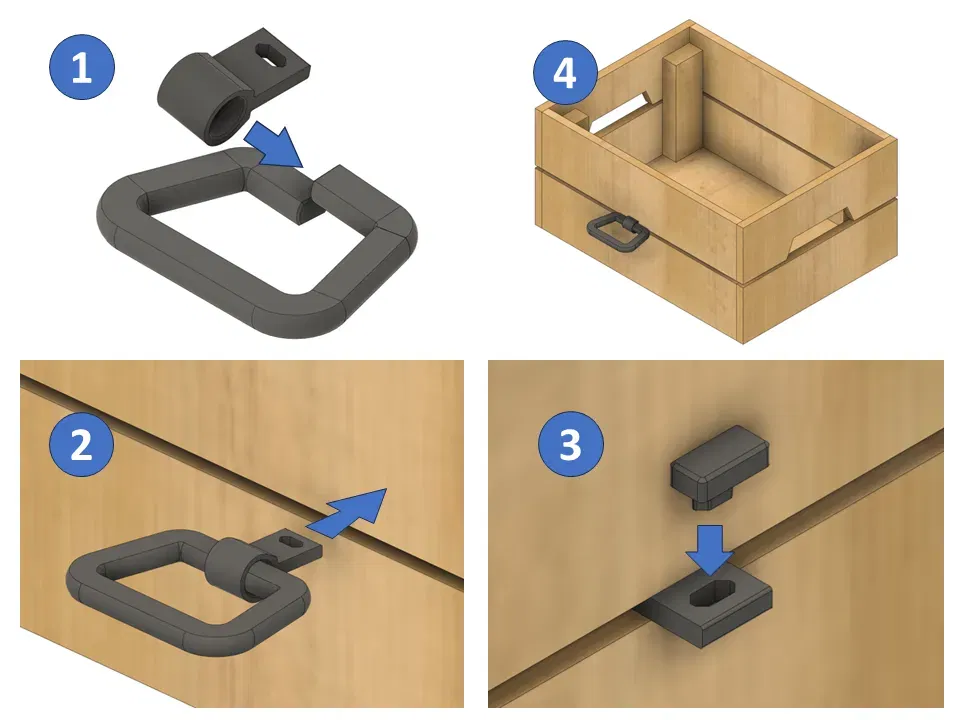 1

4

2

3