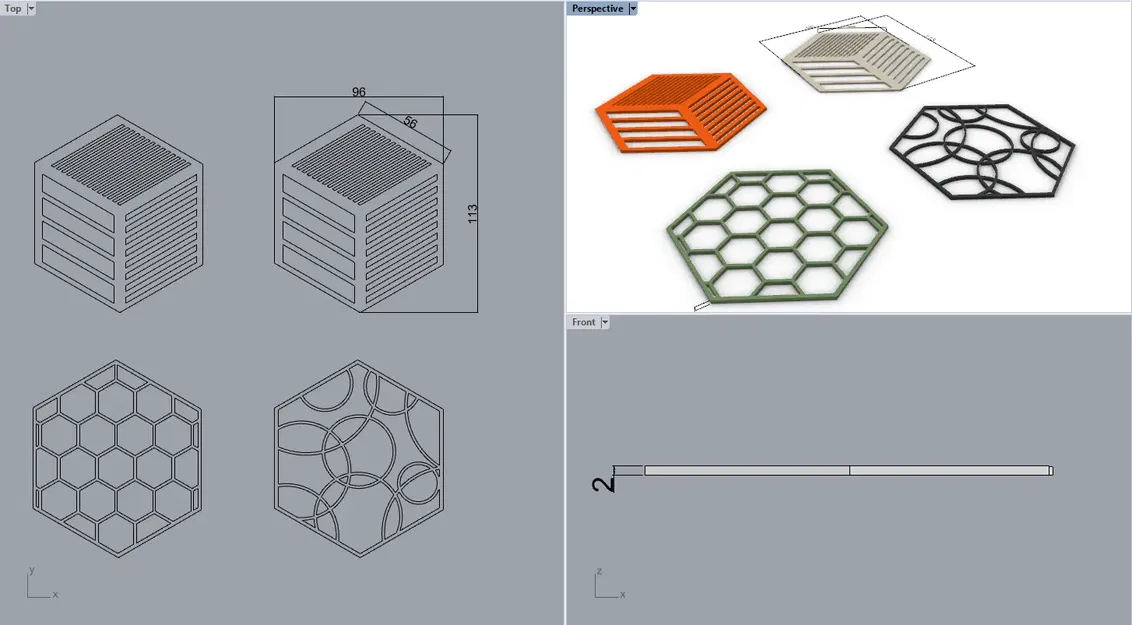 Top
96
56
113
y
x
Perspective
Front
2
z
x