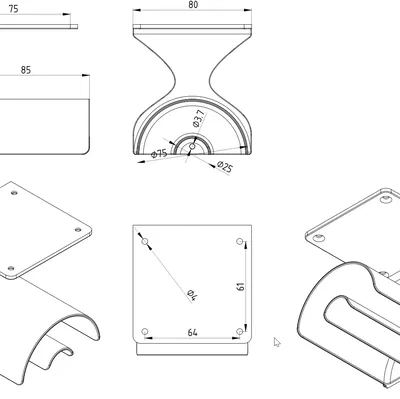 75

80

85

Ø3,7

Ø75

Ø25

Ø4

61

64