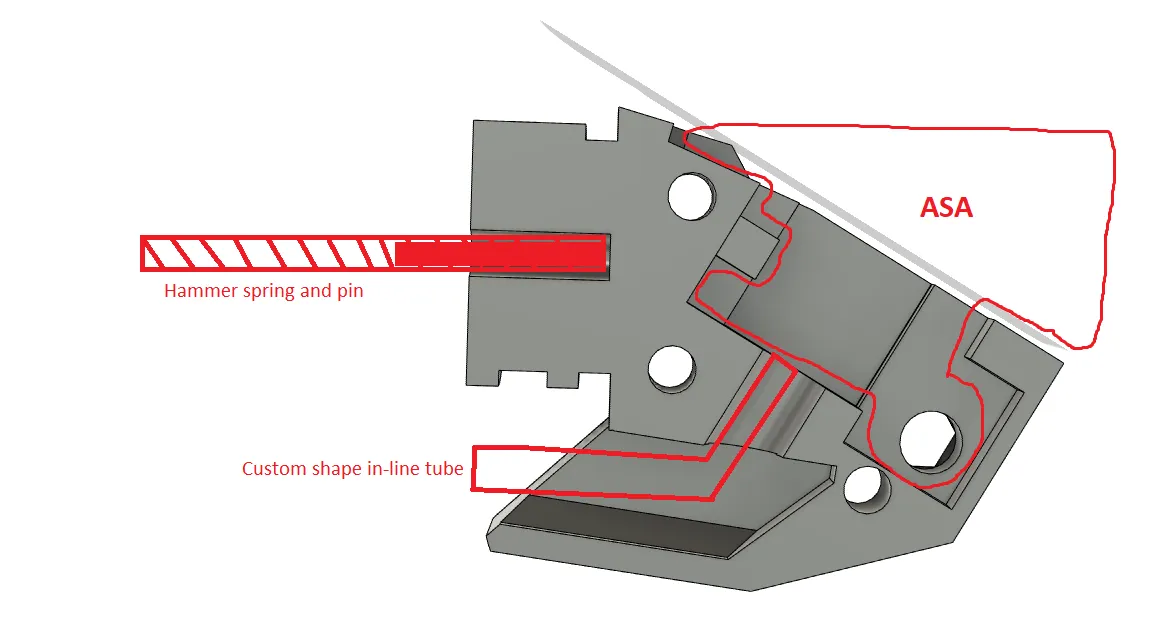 ASA

Hammer spring and pin

Custom shape in-line tube