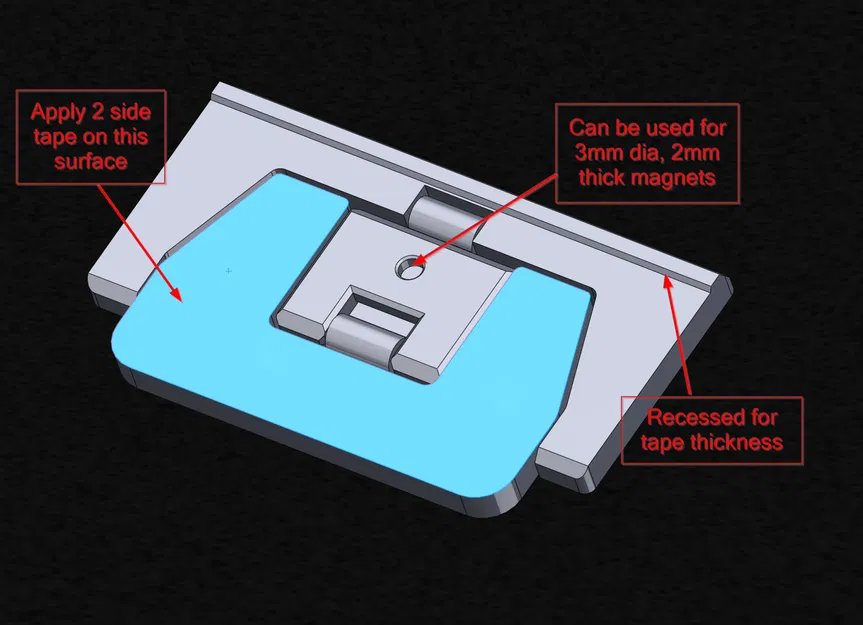 Apply 2 side tape on this surface

Can be used for 3mm dia, 2mm thick magnets

Recessed for tape thickness