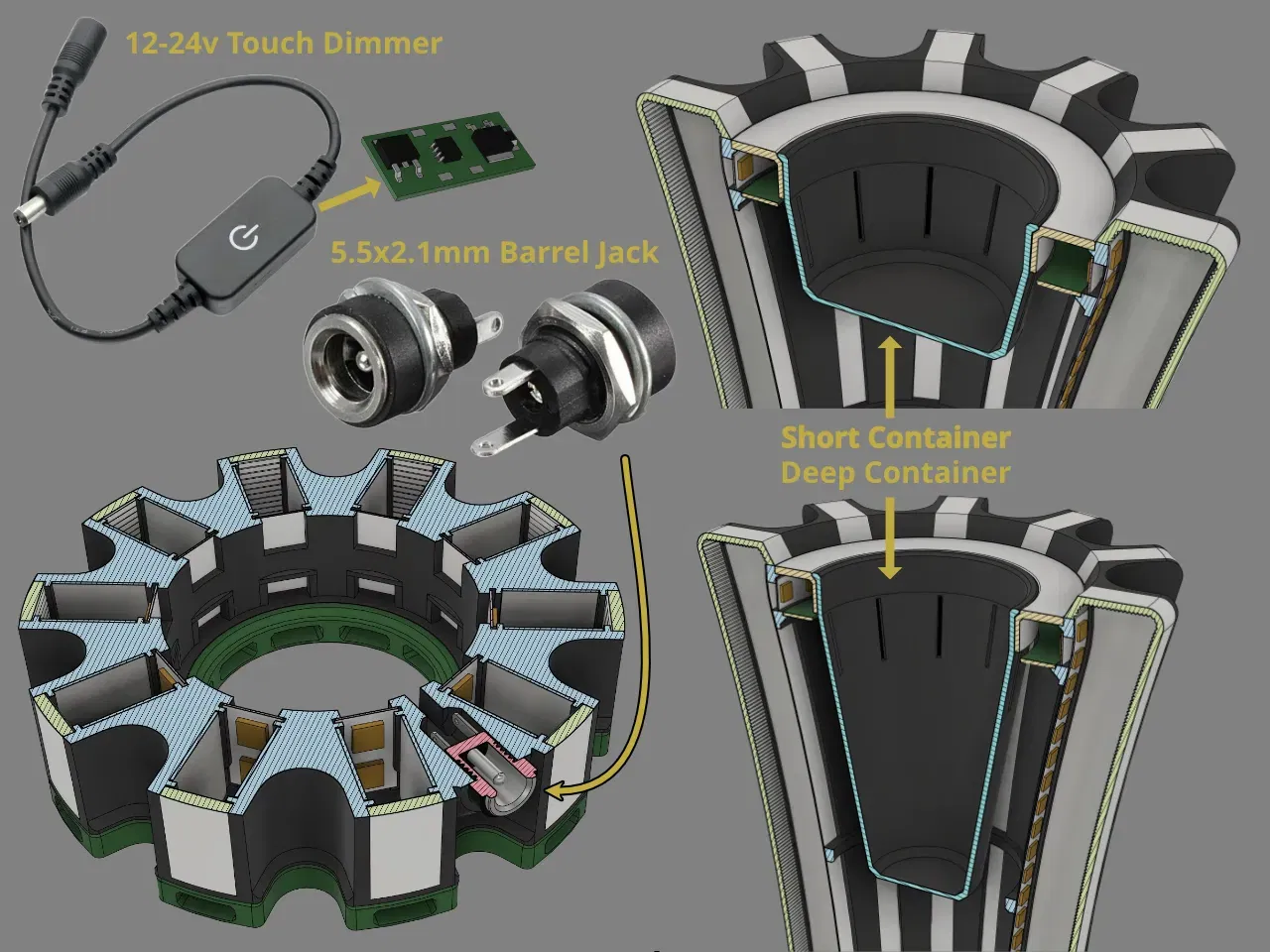 12-24v Touch Dimmer

5.5x2.1mm Barrel Jack

Short Container
Deep Container