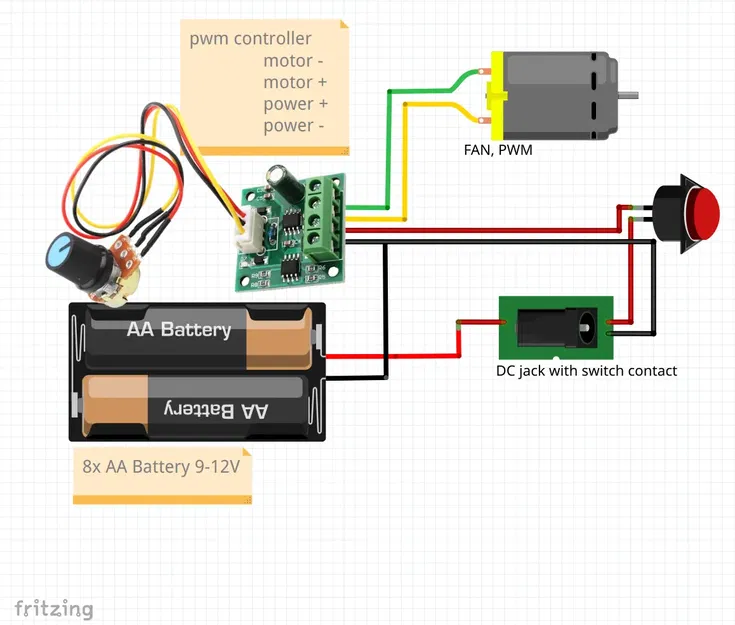 pwm controller
motor -
motor +
power +
power -

FAN, PWM

AA Battery

AA Battery

DC jack with switch contact

8x AA Battery 9-12V

fritzing