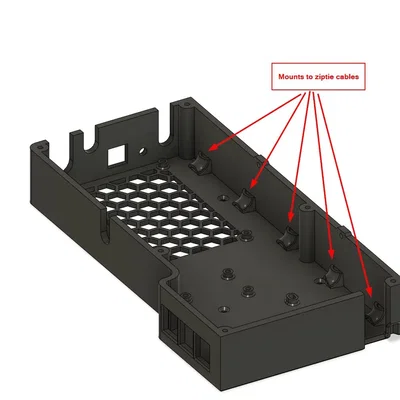 Mounts to ziptie cables