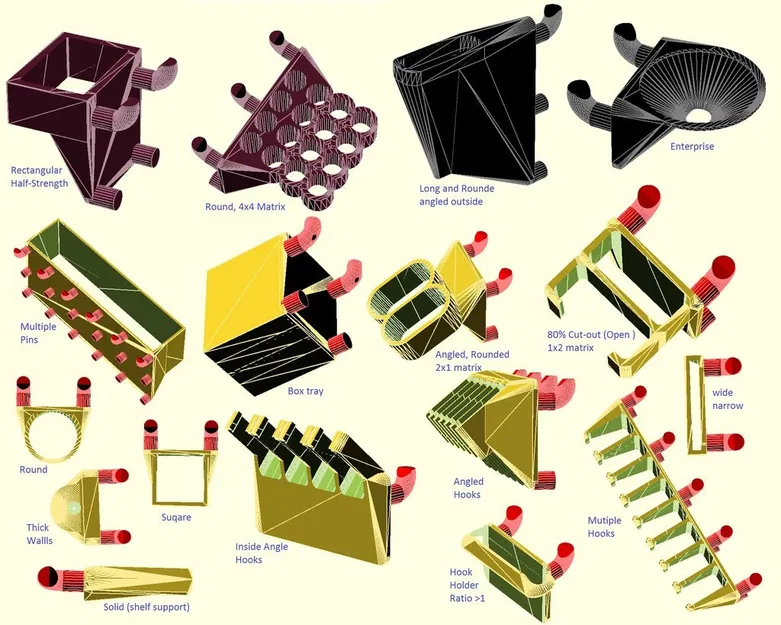 Rectangular Half-Strength

Round, 4x4 Matrix

Long and Rounde angled outside

Enterprise

Multiple Pins

Box tray

Angled, Rounded 2x1 matrix

80% Cut-out (Open ) 1x2 matrix

wide narrow

Round

Suqare

Thick Wallls

Inside Angle Hooks

Angled Hooks

Mutiple Hooks

Hook Holder Ratio >1

Solid (shelf support)