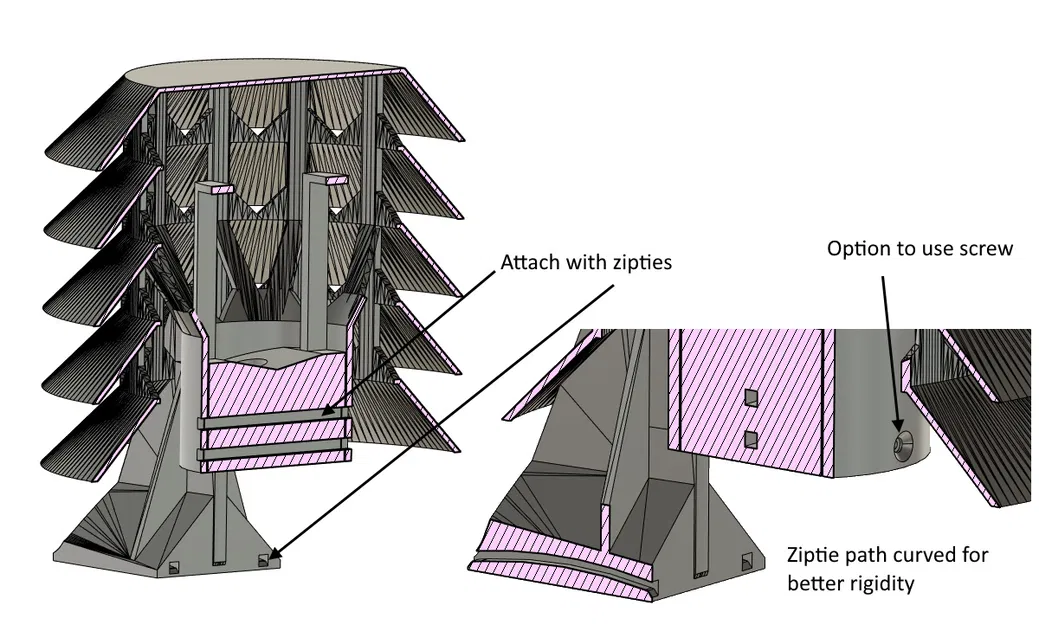 Attach with zipties

Option to use screw

Ziptie path curved for better rigidity