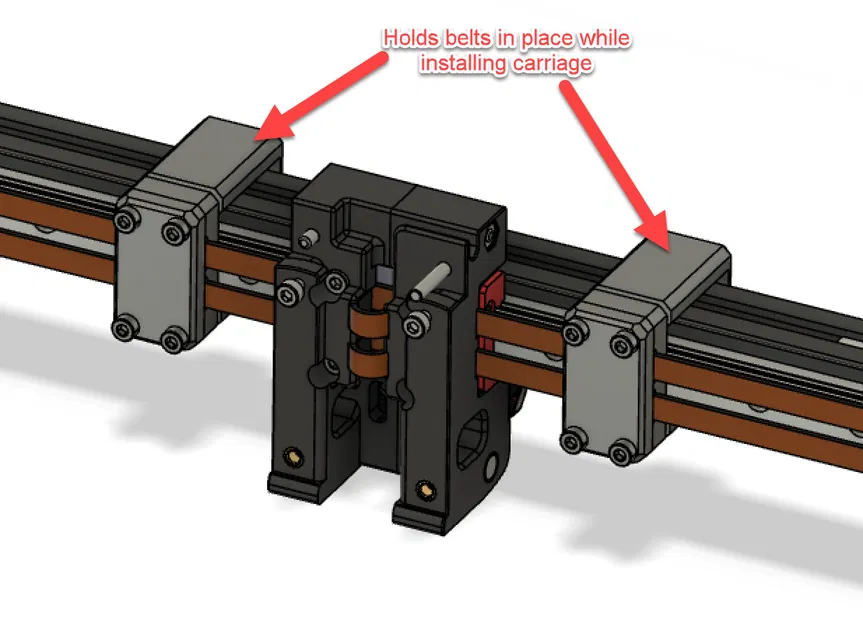 Holds belts in place while installing carriage