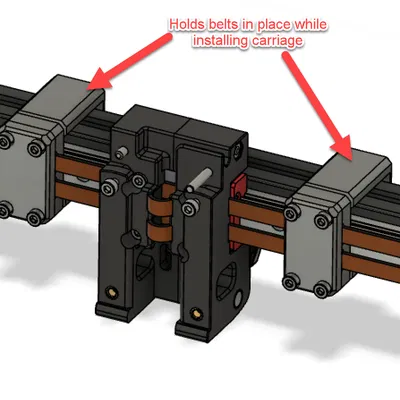 Holds belts in place while installing carriage