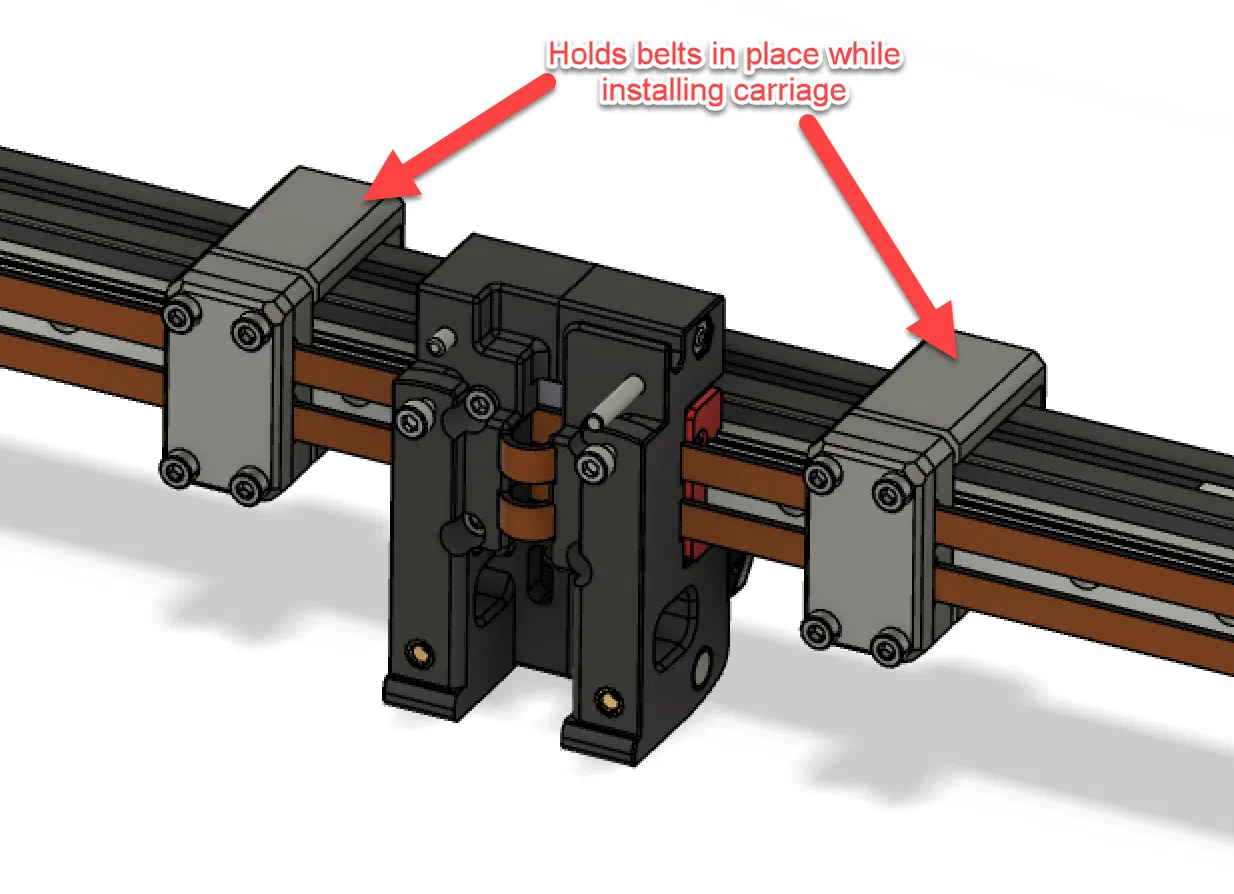 Holds belts in place while installing carriage