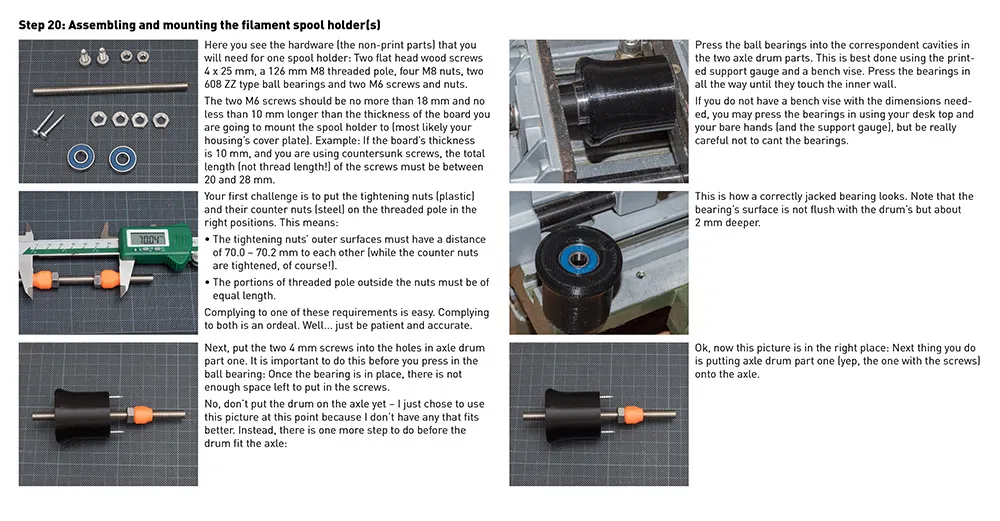 Step 20: Assembling and mounting the filament spool holder(s)

Here you see the hardware (the non-print parts) that you will need for one spool holder: Two flat head wood screws 4 x 25 mm, a 126 mm M8 threaded pole, four M8 nuts, two 608 ZZ type ball bearings and two M6 screws and nuts.

The two M6 screws should be no more than 18 mm and no less than 10 mm longer than the thickness of the board you are going to mount the spool holder to (most likely your housing's cover plate). Example: If the board's thickness is 10 mm, and you are using countersunk screws, the total length (not thread length!) of the screws must be between 20 and 28 mm.

70.04

Your first challenge is to put the tightening nuts (plastic) and their counter nuts (steel) on the threaded pole in the right positions. This means:

• The tightening nuts' outer surfaces must have a distance of 70.0 – 70.2 mm to each other (while the counter nuts are tightened, of course!).

• The portions of threaded pole outside the nuts must be of equal length.

Complying to one of these requirements is easy. Complying to both is an ordeal. Well... just be patient and accurate.

Next, put the two 4 mm screws into the holes in axle drum part one. It is important to do this before you press in the ball bearing: Once the bearing is in place, there is not enough space left to put in the screws.

No, don't put the drum on the axle yet – I just chose to use this picture at this point because I don't have any that fits better. Instead, there is one more step to do before the drum fit the axle:

Press the ball bearings into the correspondent cavities in the two axle drum parts. This is best done using the printed support gauge and a bench vise. Press the bearings in all the way until they touch the inner wall.

If you do not have a bench vise with the dimensions needed, you may press the bearings in using your desk top and your bare hands (and the support gauge), but be really careful not to cant the bearings.

This is how a correctly jacked bearing looks. Note that the bearing's surface is not flush with the drum's but about 2 mm deeper.

Ok, now this picture is in the right place: Next thing you do is putting axle drum part one (yep, the one with the screws) onto the axle.