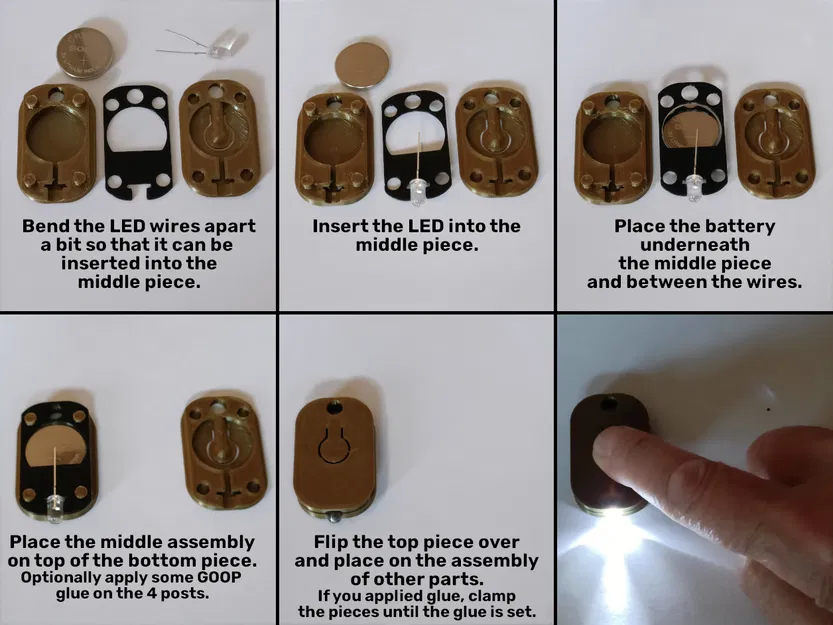 Bend the LED wires apart a bit so that it can be inserted into the middle piece.

Insert the LED into the middle piece.

Place the battery underneath the middle piece and between the wires.

Place the middle assembly on top of the bottom piece.
Optionally apply some GOOP glue on the 4 posts.

Flip the top piece over and place on the assembly of other parts.
If you applied glue, clamp the pieces until the glue is set.