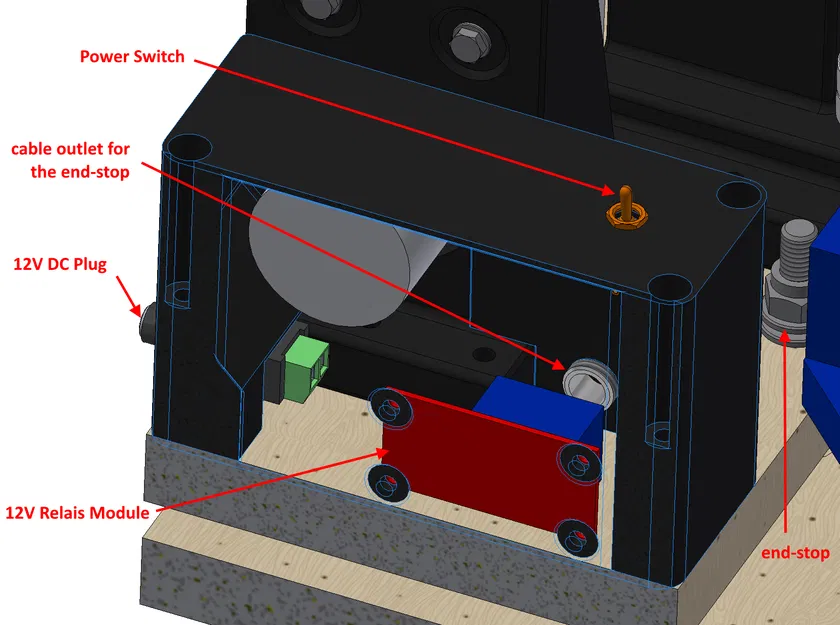 Power Switch

cable outlet for the end-stop

12V DC Plug

12V Relais Module

end-stop